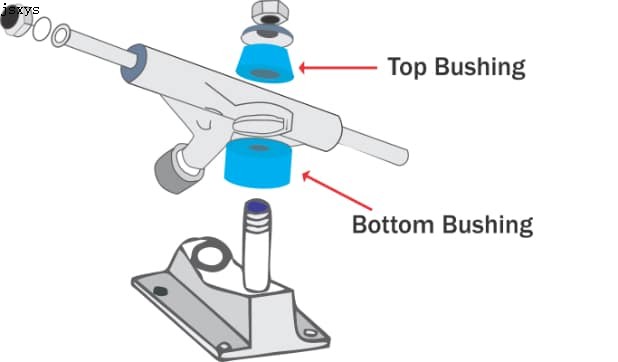 jsxys

Top Bushing

Bottom Bushing